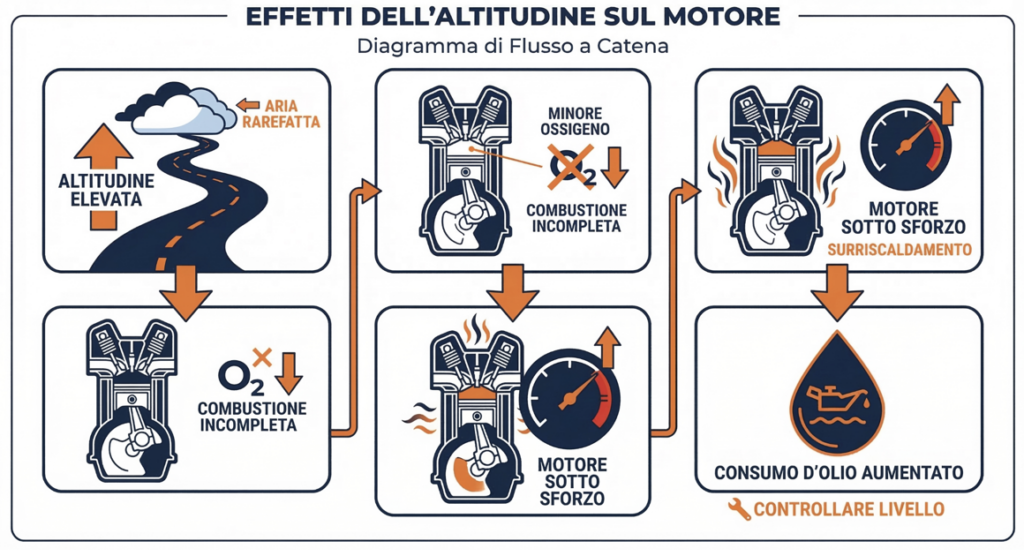 EFFETTI DELL'ALTITUDINE SUL MOTORE
Diagramma di Flusso a Catena

ARIA RAREFATTA

ALTITUDINE ELEVATA

$O_2$

COMBUSTIONE INCOMPLETA

MINORE OSSIGENO

$O_2$

COMBUSTIONE INCOMPLETA

MOTORE SOTTO SFORZO

MOTORE SOTTO SFORZO
SURRISCALDAMENTO

CONSUMO D'OLIO AUMENTATO

CONTROLLARE LIVELLO